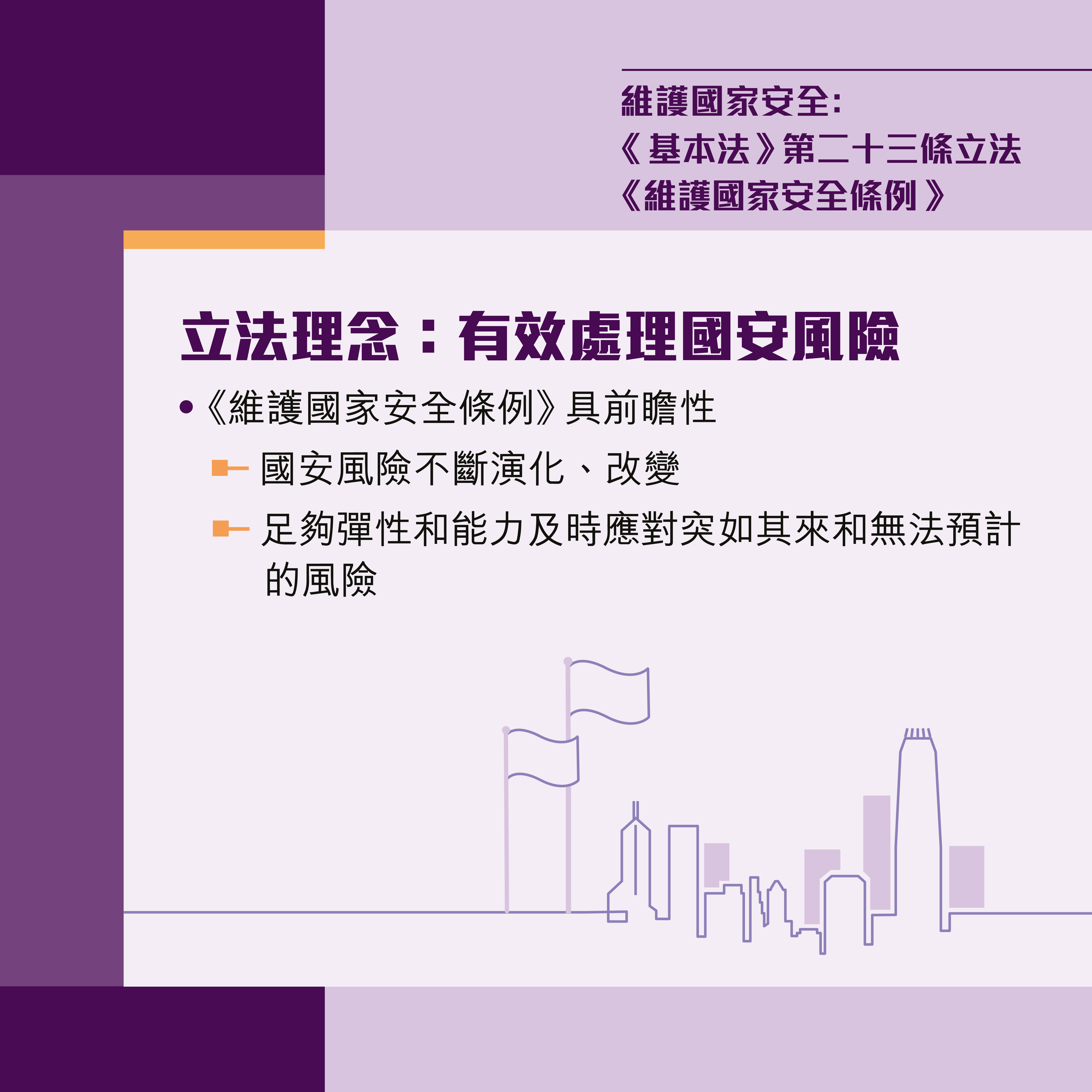 維護國家安全:
《基本法》第二十三條立法
《維護國家安全條例》

立法理念:有效處理國安風險

• 《維護國家安全條例》具前瞻性

國安風險不斷演化、改變

足夠彈性和能力及時應對突如其來和無法預計的風險